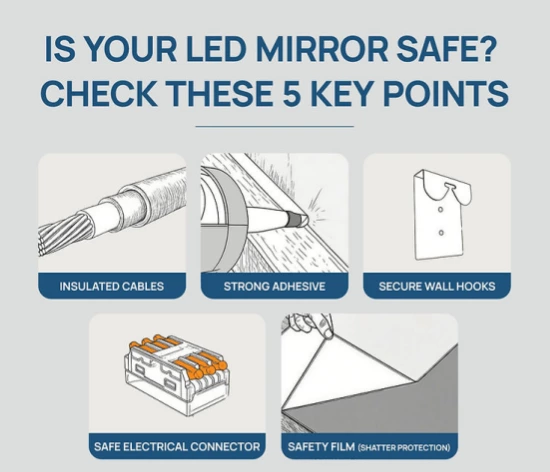 IS YOUR LED MIRROR SAFE? CHECK THESE 5 KEY POINTS

INSULATED CABLES

STRONG ADHESIVE

SECURE WALL HOOKS

SAFE ELECTRICAL CONNECTOR

SAFETY FILM (SHATTER PROTECTION)