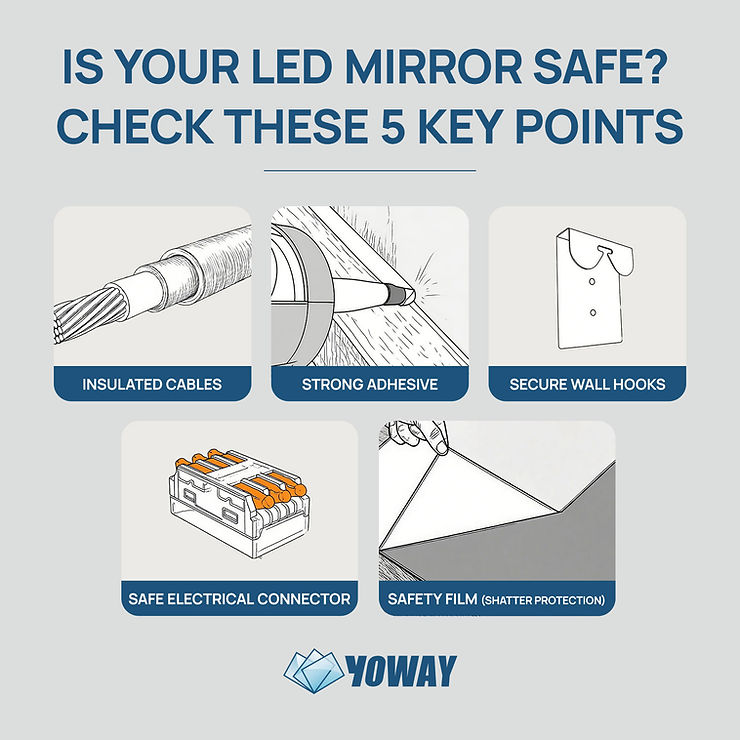 IS YOUR LED MIRROR SAFE?
CHECK THESE 5 KEY POINTS

INSULATED CABLES

STRONG ADHESIVE

SECURE WALL HOOKS

SAFE ELECTRICAL CONNECTOR

SAFETY FILM (SHATTER PROTECTION)

YOWAY