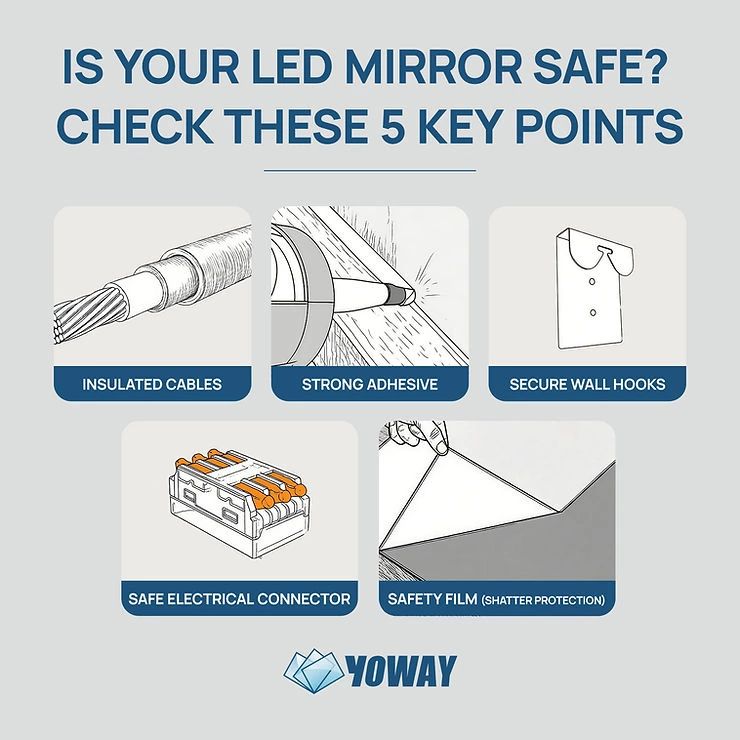 IS YOUR LED MIRROR SAFE? CHECK THESE 5 KEY POINTS

INSULATED CABLES

STRONG ADHESIVE

SECURE WALL HOOKS

SAFE ELECTRICAL CONNECTOR

SAFETY FILM (SHATTER PROTECTION)

YOWAY